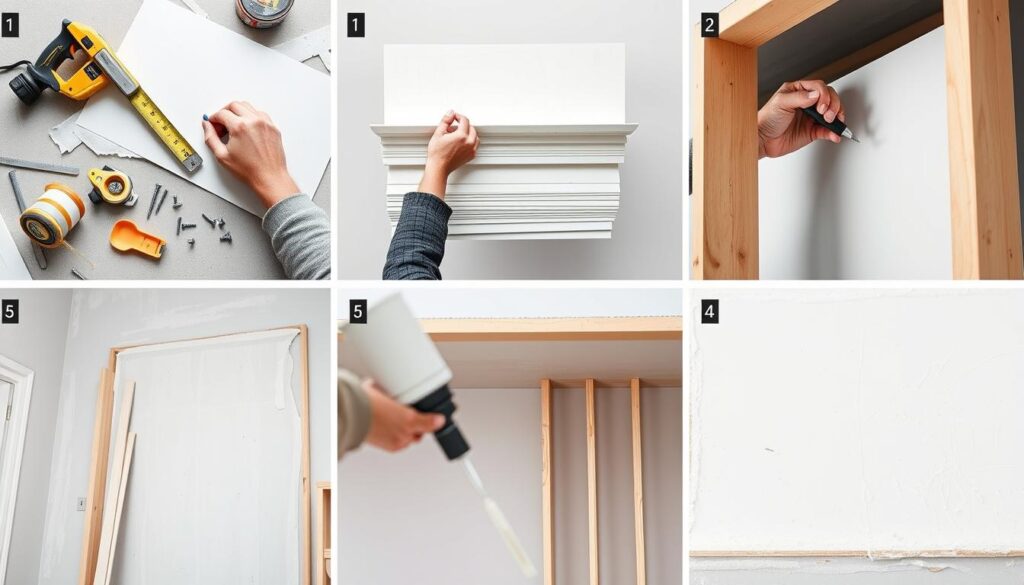 1

1

2

5

5

4